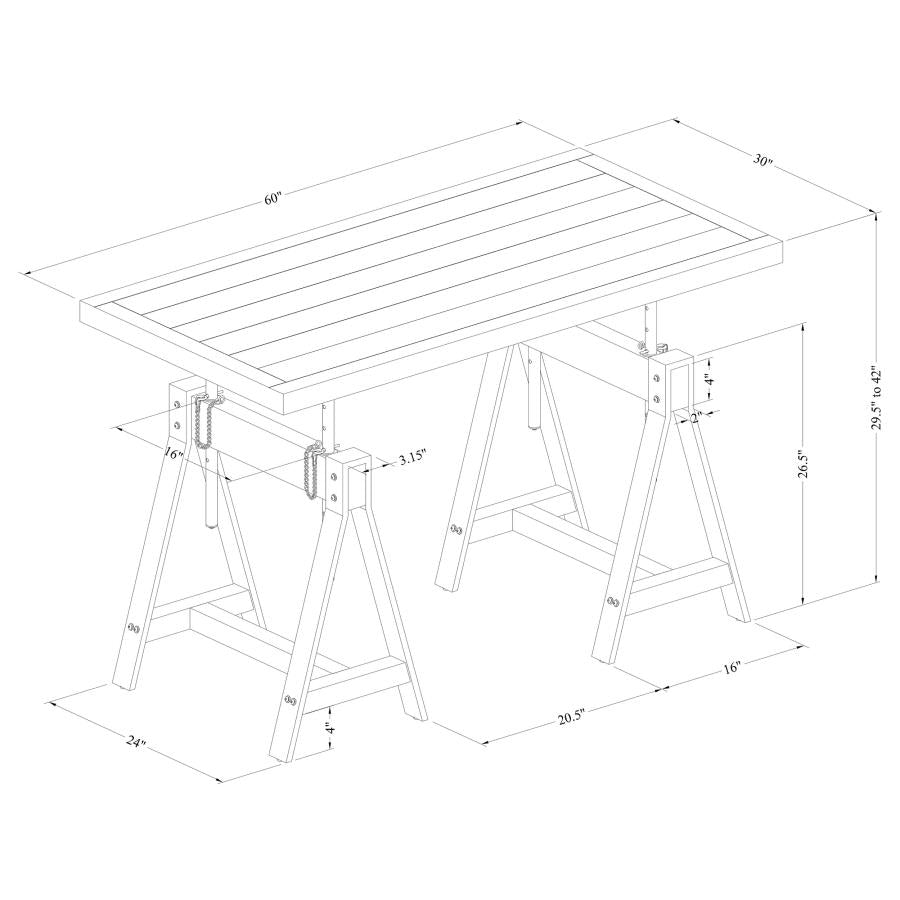 60"
30"
29.5" to 42"
4"
2"
26.5"
16"
3.15"
16"
20.5"
4"
24"