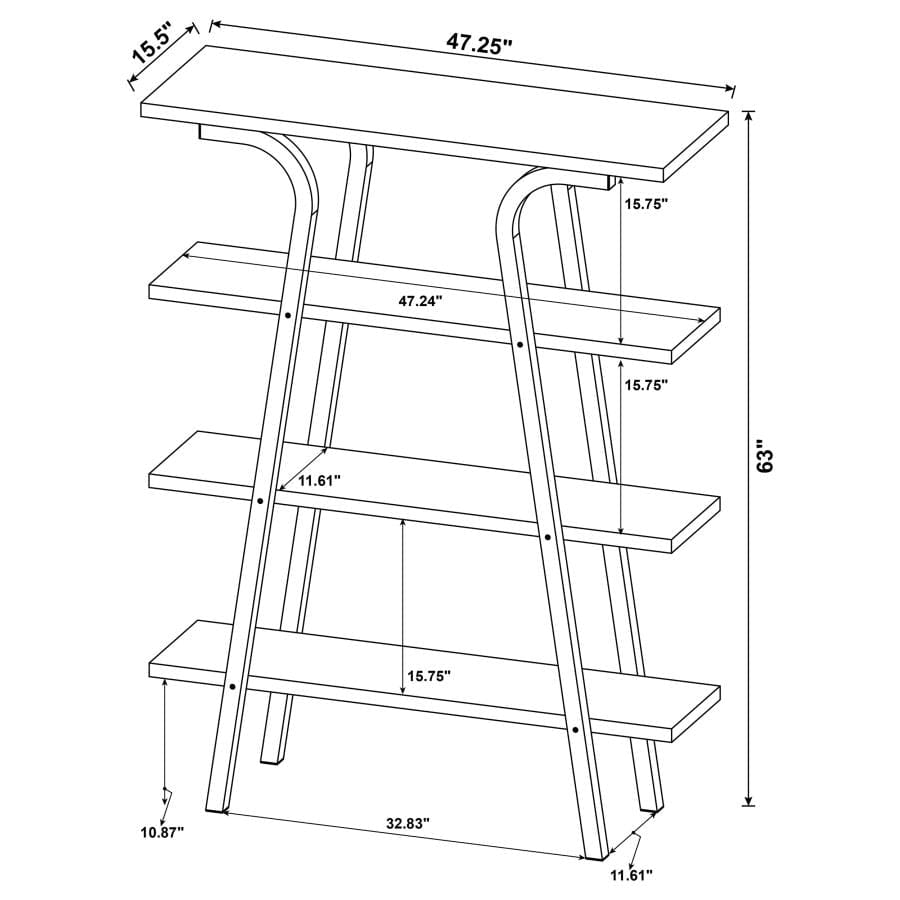 15.5"
47.25"
15.75"
47.24"
15.75"
63"
11.61"
15.75"
10.87"
32.83"
11.61"