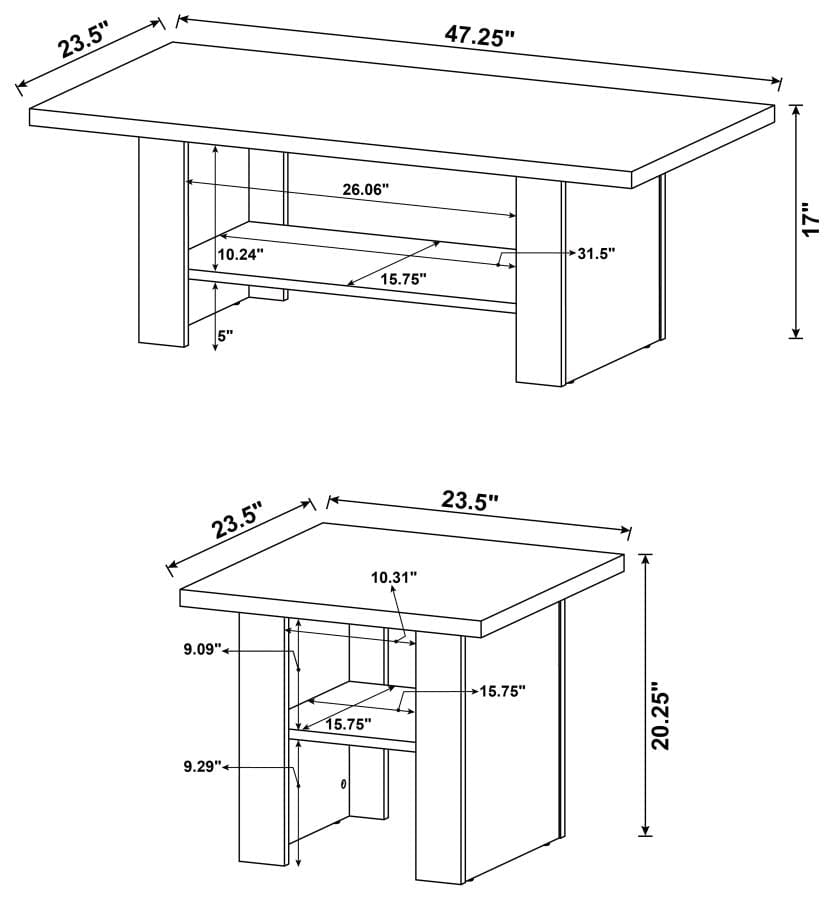 23.5"
47.25"
17"
26.06"
10.24"
31.5"
15.75"
5"

23.5"
23.5"
10.31"
9.09"
15.75"
15.75"
20.25"
9.29"