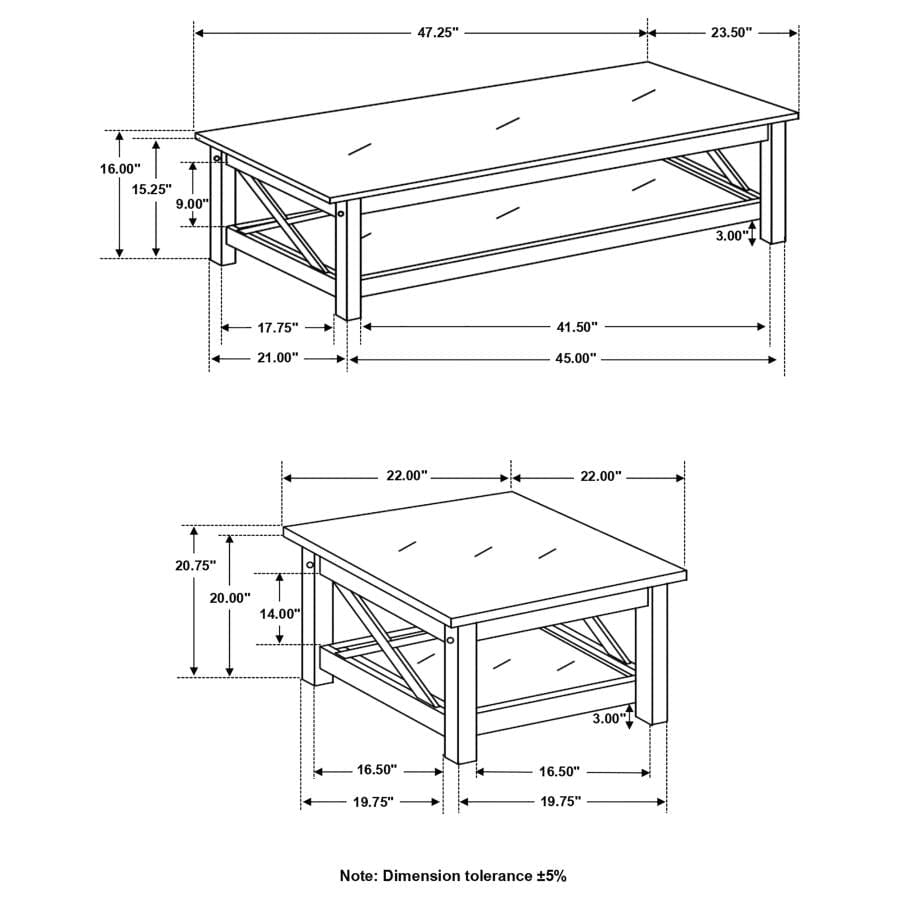 47.25"
23.50"
16.00"
15.25"
9.00"
3.00"
17.75"
41.50"
21.00"
45.00"

22.00"
22.00"
20.75"
20.00"
14.00"
3.00"
16.50"
16.50"
19.75"
19.75"

Note: Dimension tolerance ±5%