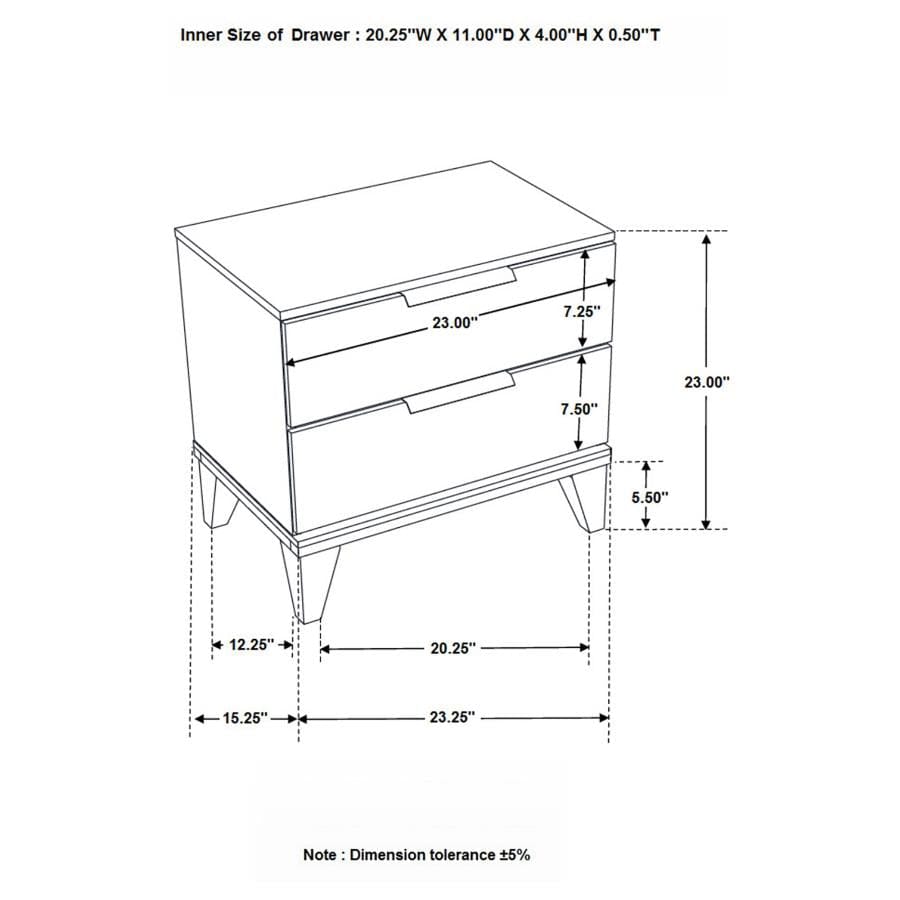 Inner Size of Drawer : 20.25"W X 11.00"D X 4.00"H X 0.50"T

23.00"

7.25"

7.50"

23.00"

5.50"

12.25"

20.25"

15.25"

23.25"

Note : Dimension tolerance ±5%