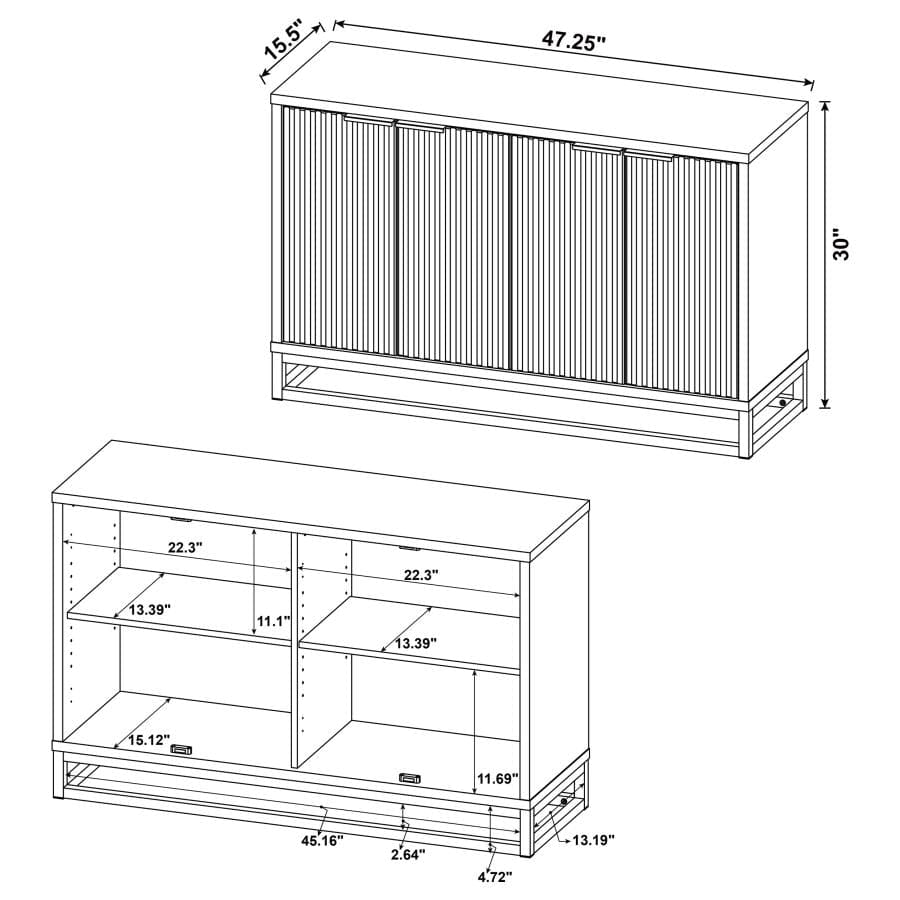 15.5"
47.25"
30"
22.3"
22.3"
13.39"
11.1"
13.39"
15.12"
11.69"
45.16"
2.64"
4.72"
13.19"