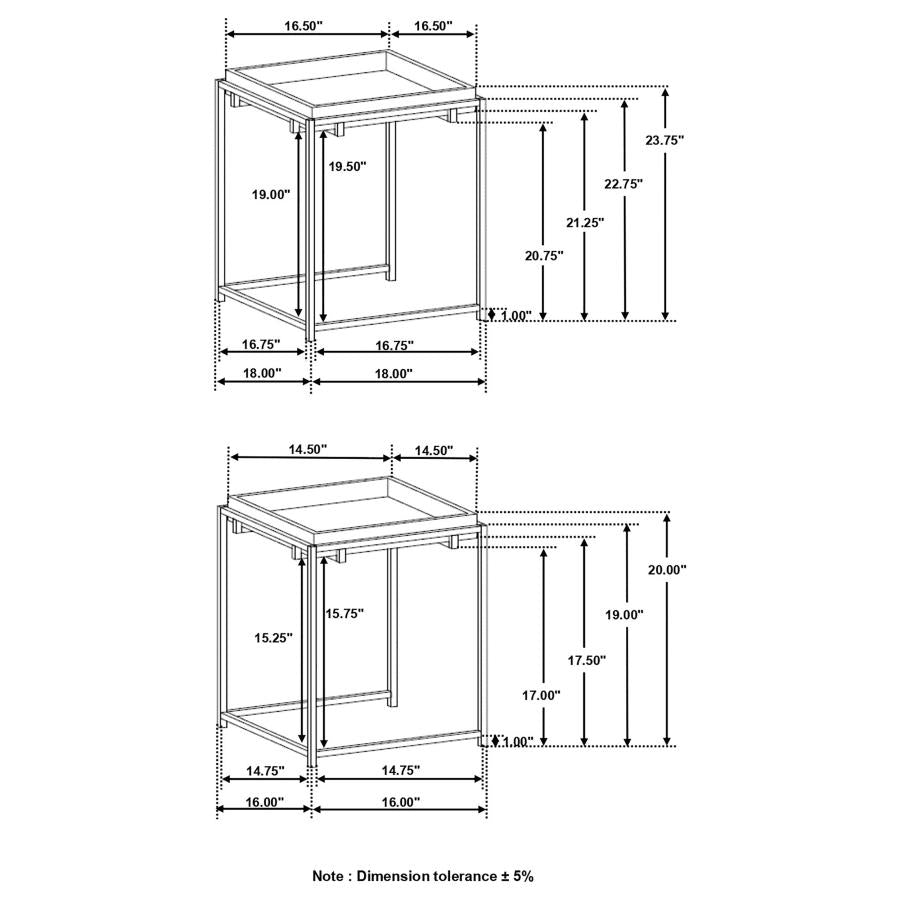 16.50"
16.50"
23.75"
22.75"
19.50"
19.00"
21.25"
20.75"
1.00"
16.75"
16.75"
18.00"
18.00"

14.50"
14.50"
20.00"
19.00"
15.75"
15.25"
17.50"
17.00"
1.00"
14.75"
14.75"
16.00"
16.00"

Note : Dimension tolerance ± 5%