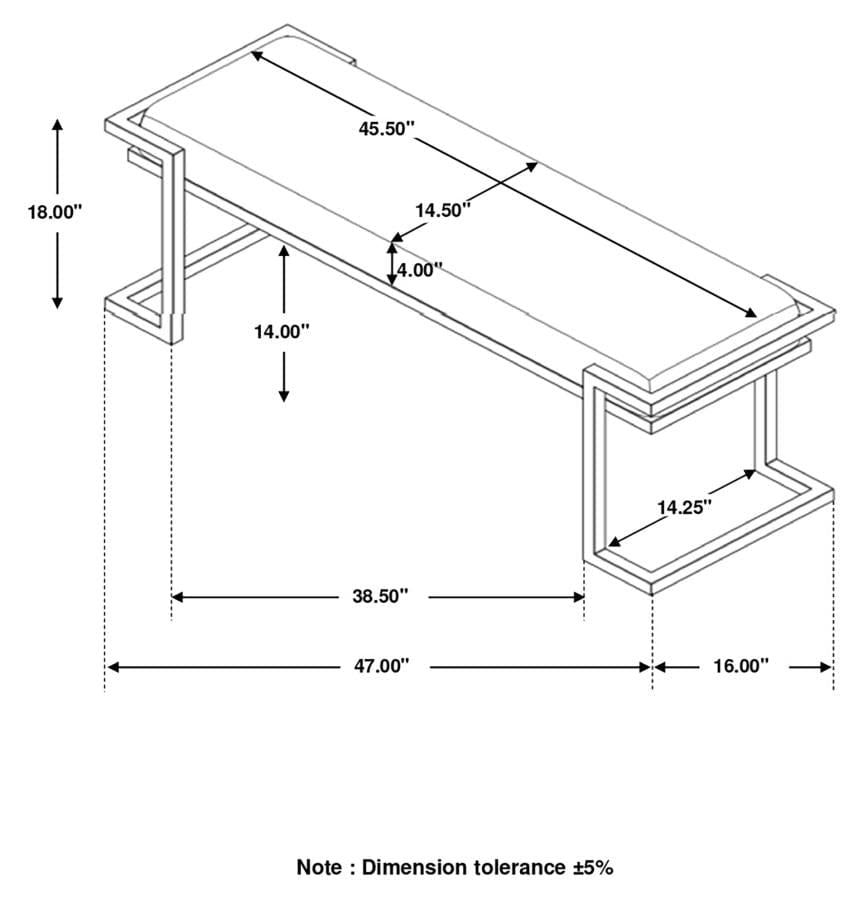 45.50"

18.00"

14.50"

4.00"

14.00"

14.25"

38.50"

47.00"

16.00"

Note : Dimension tolerance ±5%