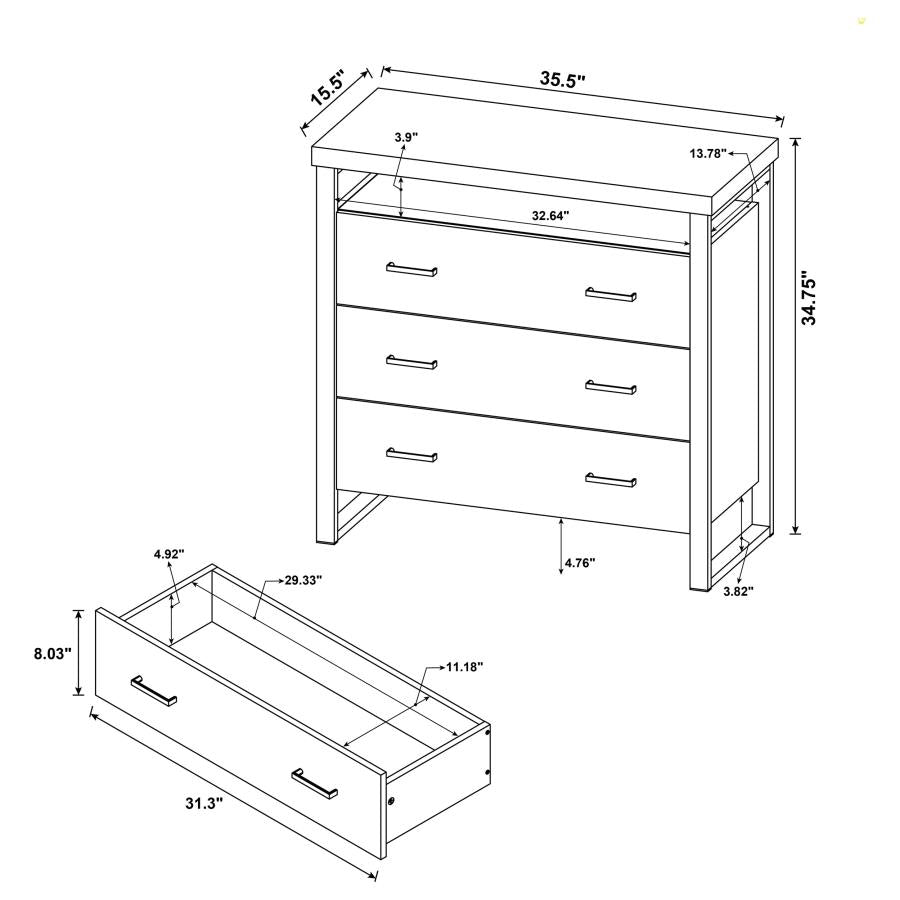 15.5"
35.5"
3.9"
13.78"
32.64"
34.75"
4.76"
3.82"
4.92"
29.33"
8.03"
11.18"
31.3"