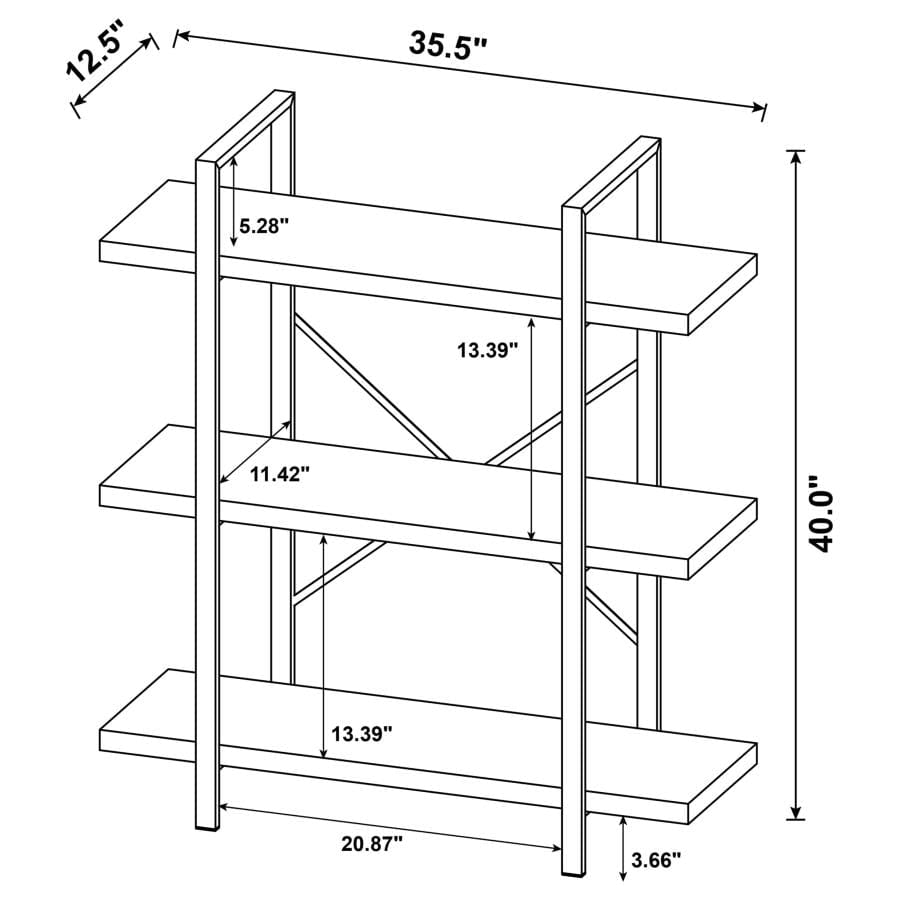 12.5"
35.5"
5.28"
13.39"
11.42"
40.0"
13.39"
20.87"
3.66"