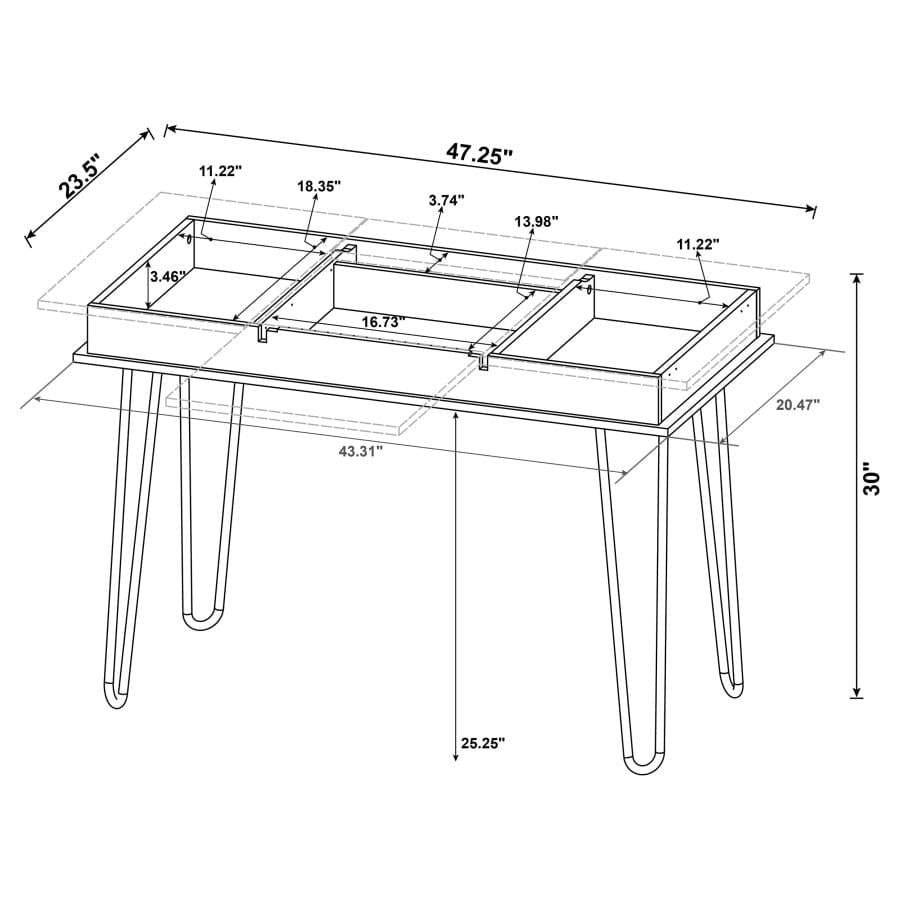 23.5"

47.25"

11.22"

18.35"

3.74"

13.98"

11.22"

3.46"

16.73"

20.47"

43.31"

30"

25.25"