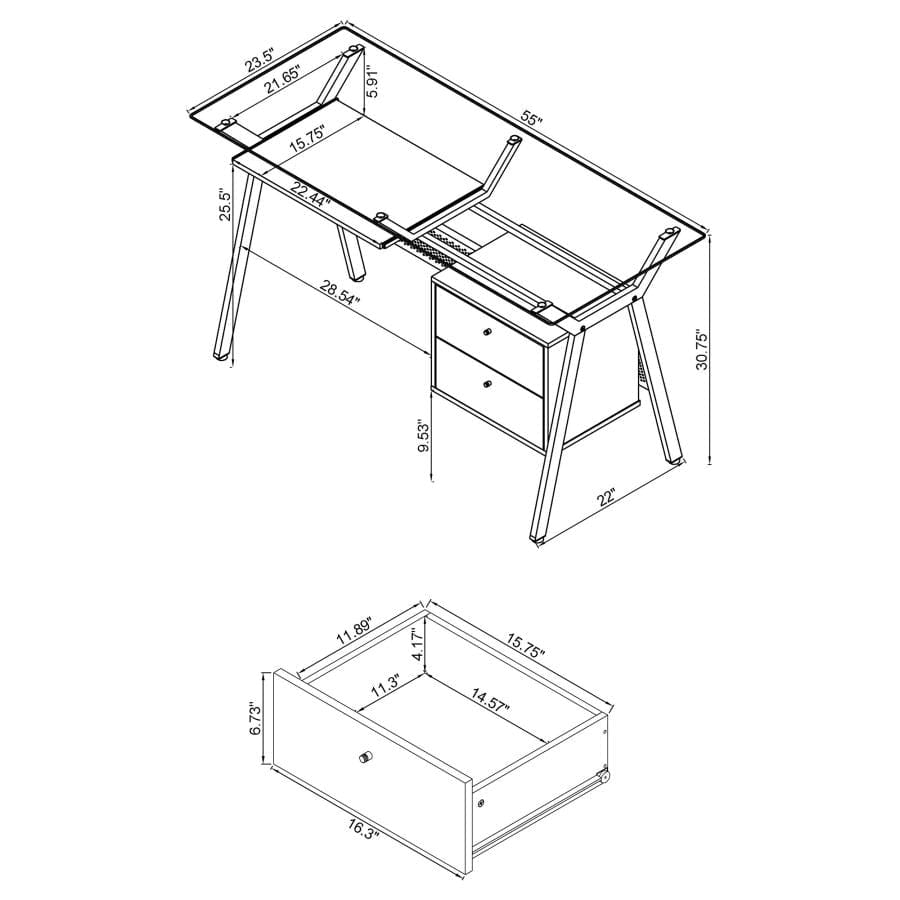 23.5"
21.65"
5.91"
55"
15.75"
25.5"
22.44"
28.54"
30.75"
9.53"
22"

11.89"
4.17"
15.75"
11.3"
14.57"
6.73"
16.3"