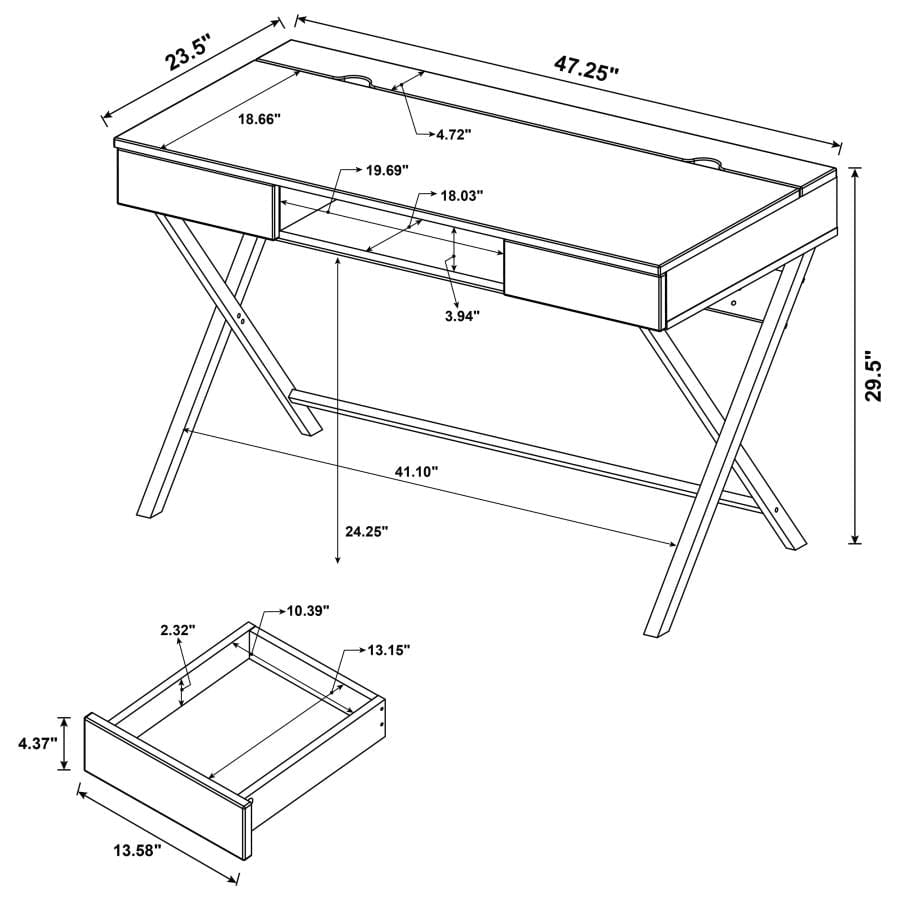 23.5"

47.25"

18.66"

4.72"

19.69"

18.03"

3.94"

29.5"

41.10"

24.25"

10.39"

2.32"

13.15"

4.37"

13.58"