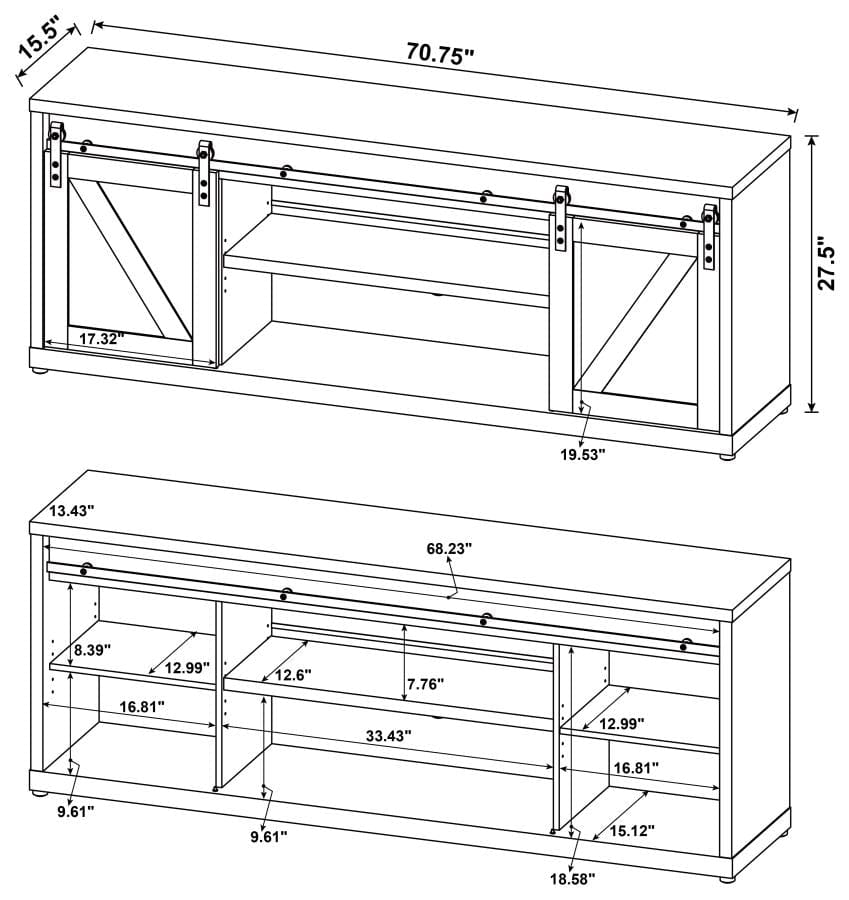 15.5"
70.75"
27.5"
17.32"
19.53"

13.43"
68.23"
8.39"
12.99"
12.6"
7.76"
16.81"
33.43"
12.99"
16.81"
9.61"
9.61"
15.12"
18.58"