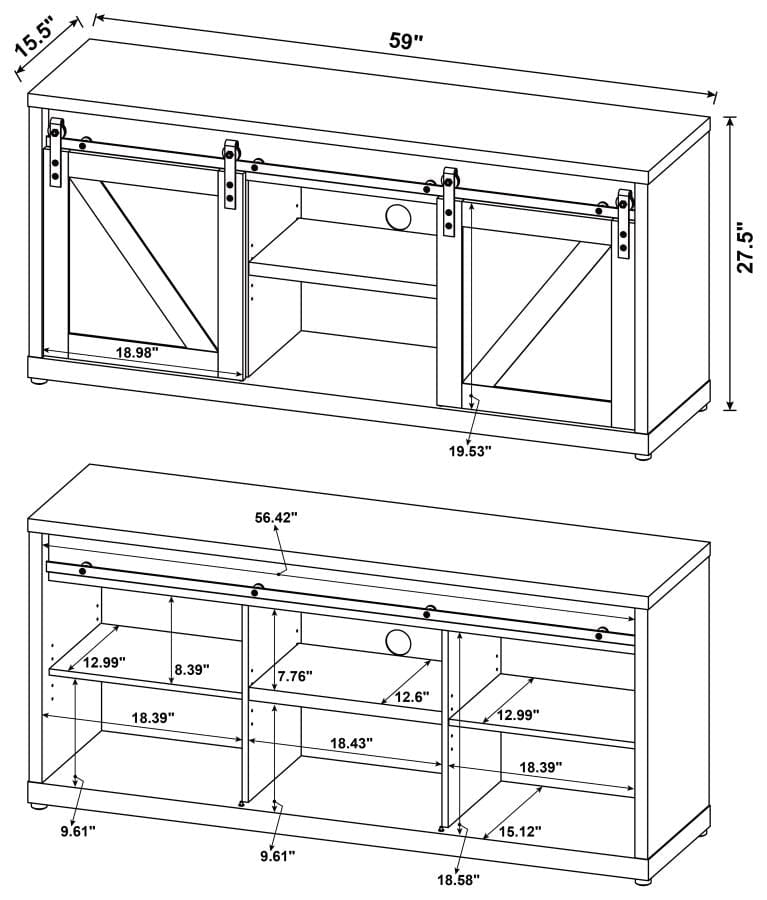 15.5"
59"
27.5"
18.98"
19.53"

56.42"
12.99"
8.39"
7.76"
12.6"
12.99"
18.39"
18.43"
18.39"
9.61"
9.61"
15.12"
18.58"