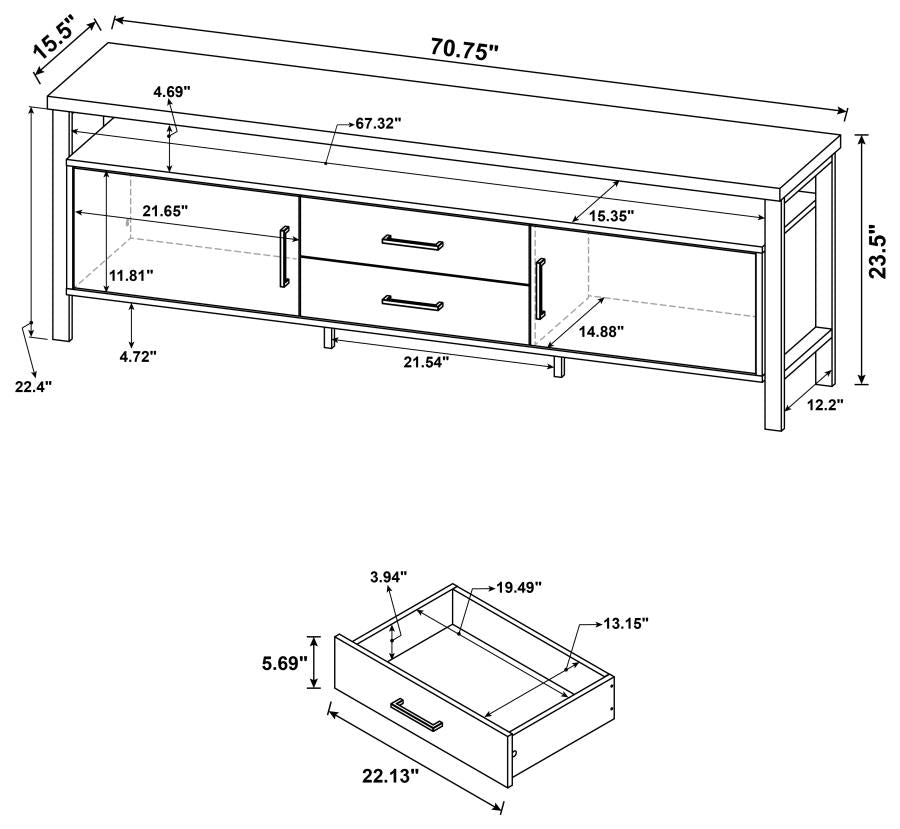 15.5"
70.75"
4.69"
67.32"
21.65"
15.35"
23.5"
11.81"
14.88"
4.72"
21.54"
22.4"
12.2"

3.94"
19.49"
13.15"
5.69"
22.13"