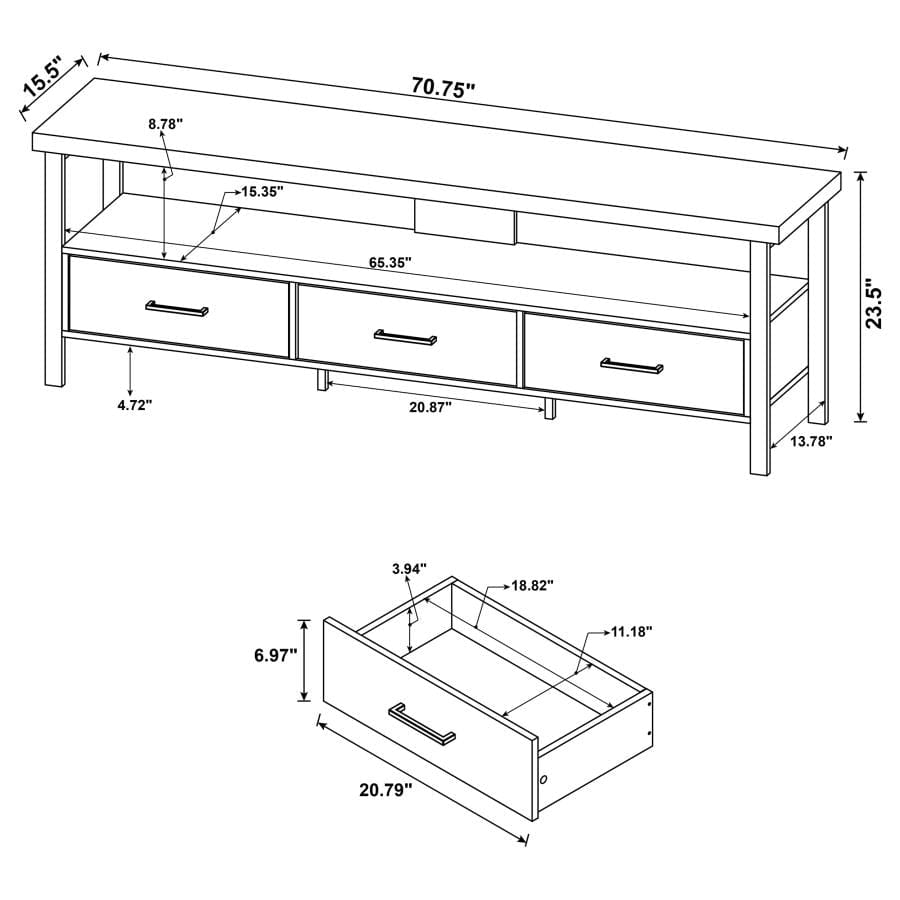 15.5"
70.75"
8.78"
15.35"
65.35"
23.5"
4.72"
20.87"
13.78"
3.94"
18.82"
11.18"
6.97"
20.79"