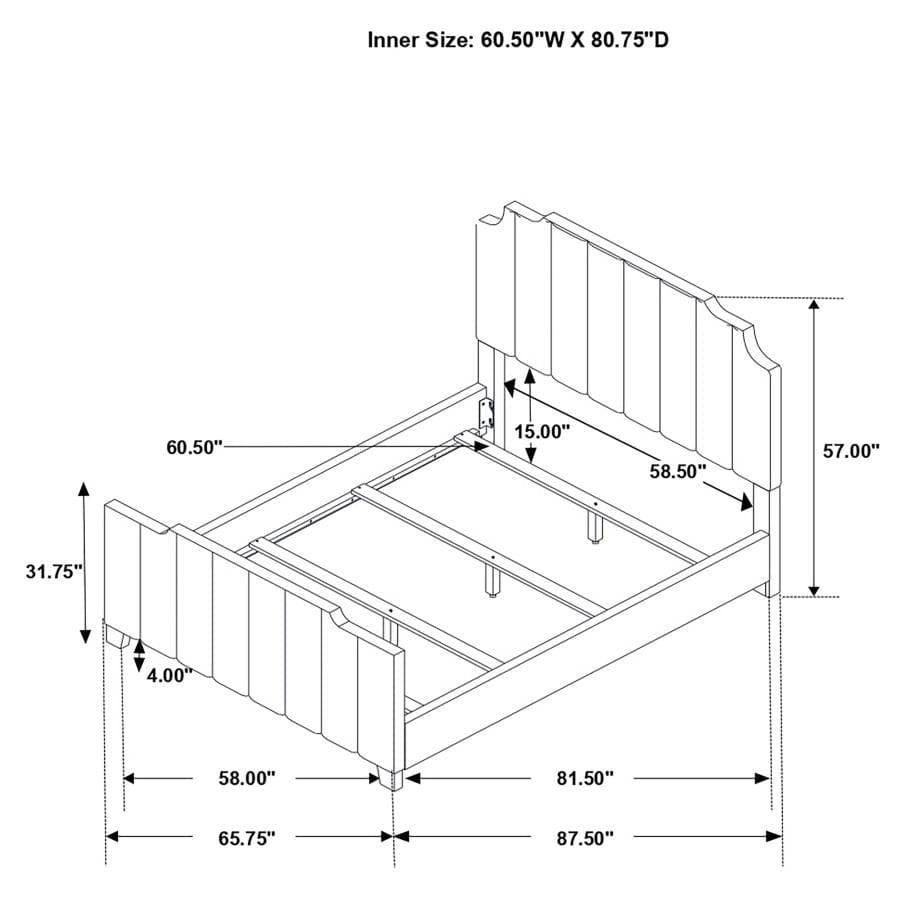 Inner Size: 60.50"W X 80.75"D

60.50"

15.00"

58.50"

57.00"

31.75"

4.00"

58.00"

81.50"

65.75"

87.50"