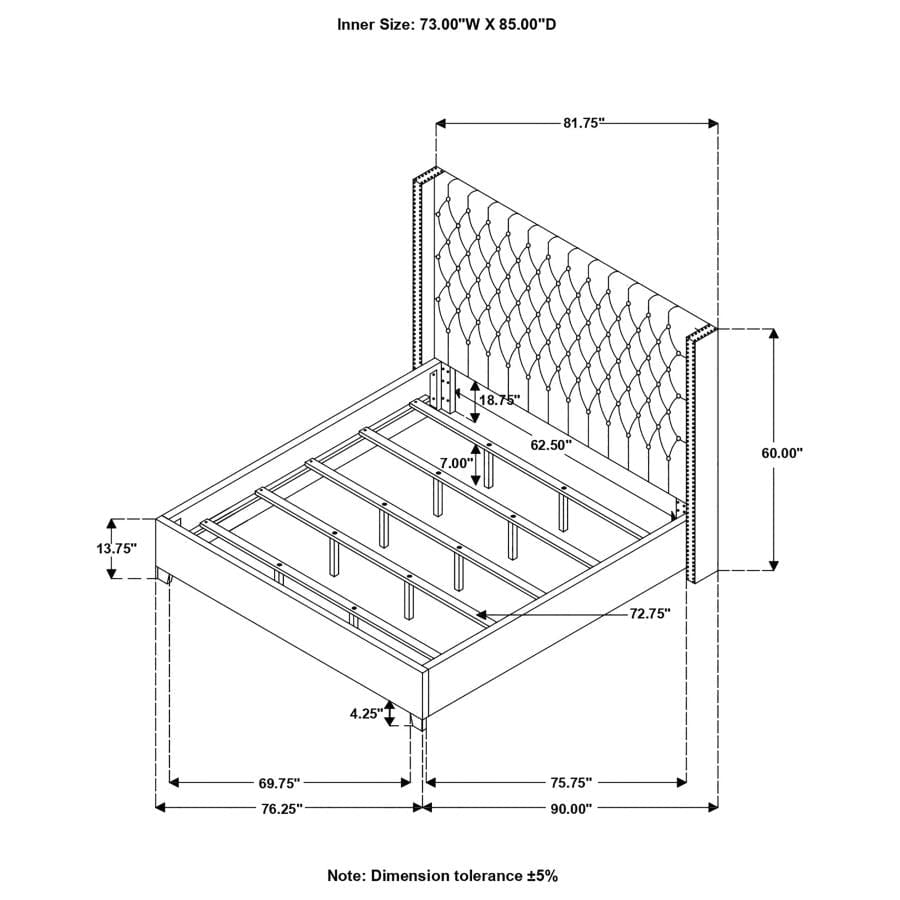 Inner Size: 73.00"W X 85.00"D

81.75"

18.75"

62.50"

7.00"

60.00"

13.75"

72.75"

4.25"

69.75"

75.75"

76.25"

90.00"

Note: Dimension tolerance ±5%