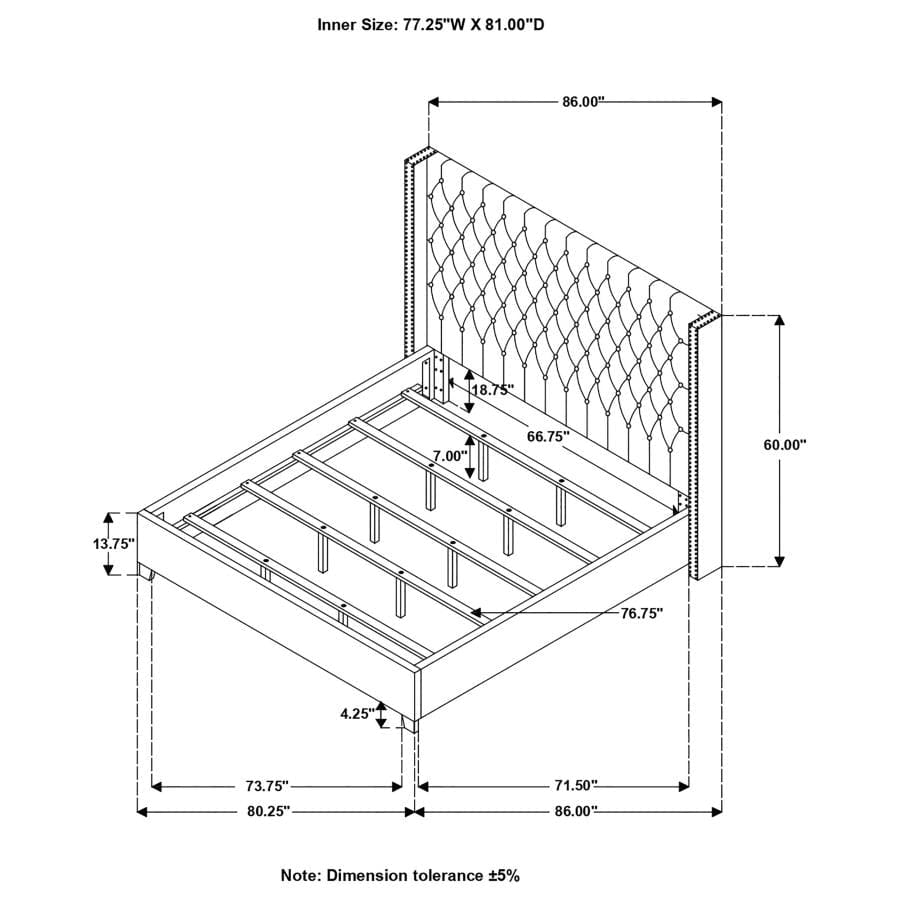 Inner Size: 77.25"W X 81.00"D

86.00"

18.75"

66.75"

7.00"

60.00"

13.75"

76.75"

4.25"

73.75"

71.50"

80.25"

86.00"

Note: Dimension tolerance ±5%