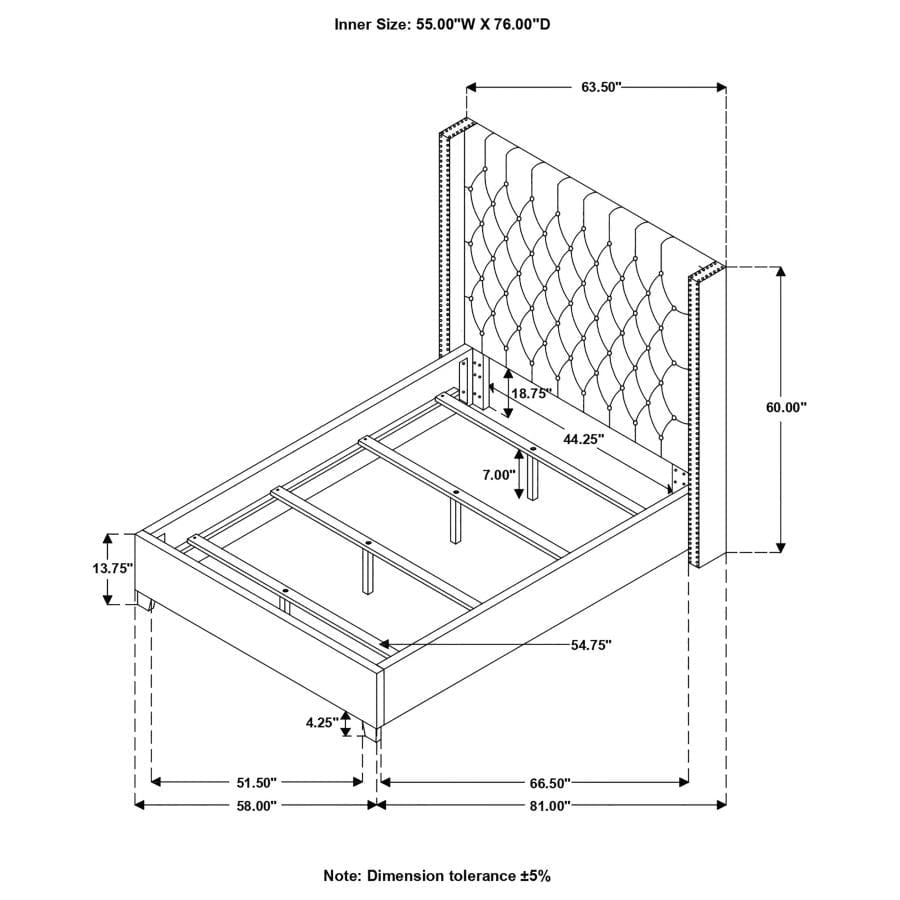 Inner Size: 55.00"W X 76.00"D

63.50"

18.75"

44.25"

60.00"

7.00"

13.75"

54.75"

4.25"

51.50"

66.50"

58.00"

81.00"

Note: Dimension tolerance ±5%