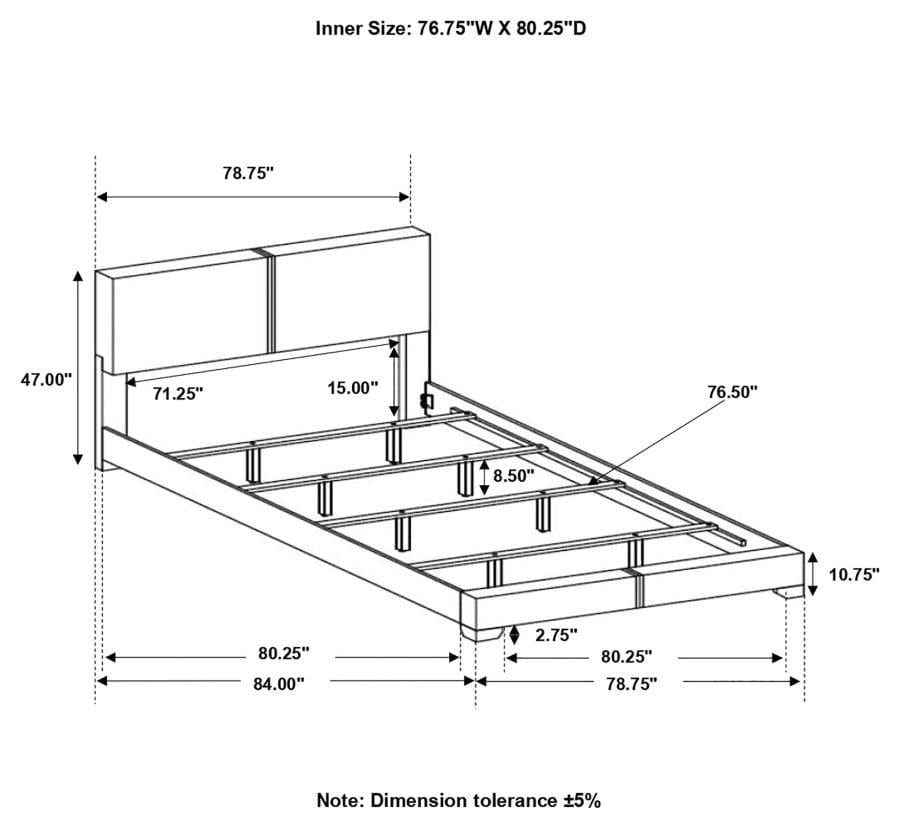 Inner Size: 76.75"W X 80.25"D

78.75"

47.00"

71.25"

15.00"

76.50"

8.50"

10.75"

2.75"

80.25"

80.25"

84.00"

78.75"

Note: Dimension tolerance ±5%