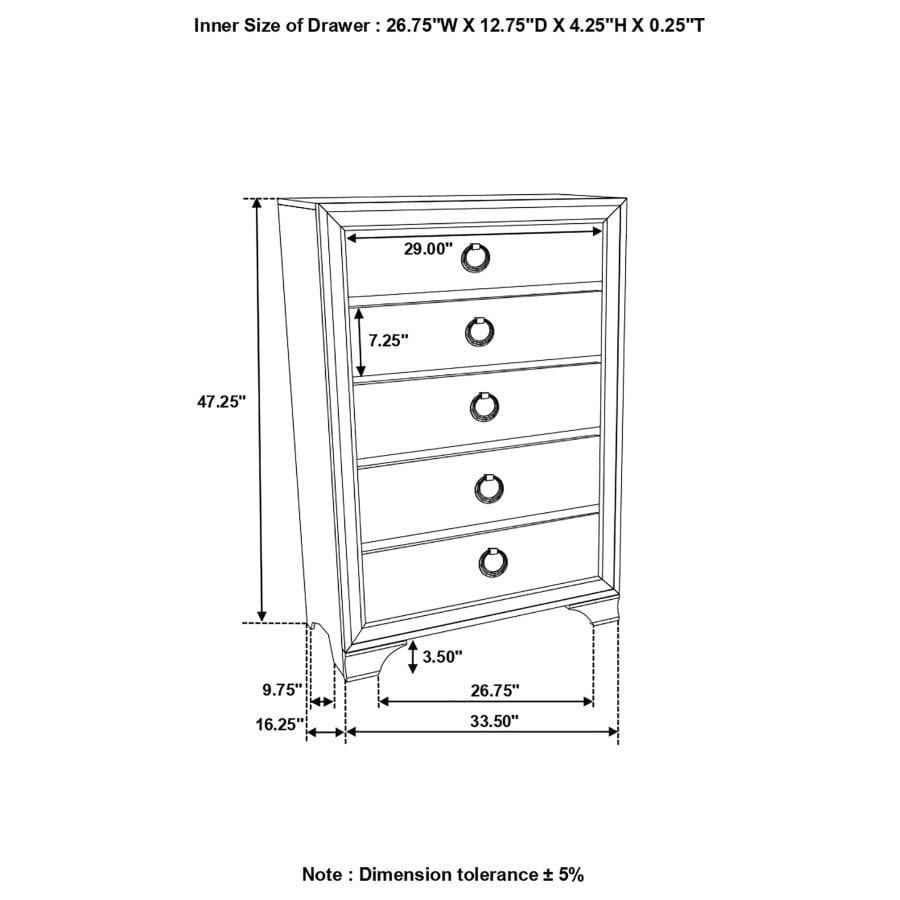 Inner Size of Drawer : 26.75"W X 12.75"D X 4.25"H X 0.25"T

29.00"

7.25"

47.25"

3.50"

9.75"

26.75"

16.25"

33.50"

Note : Dimension tolerance ± 5%