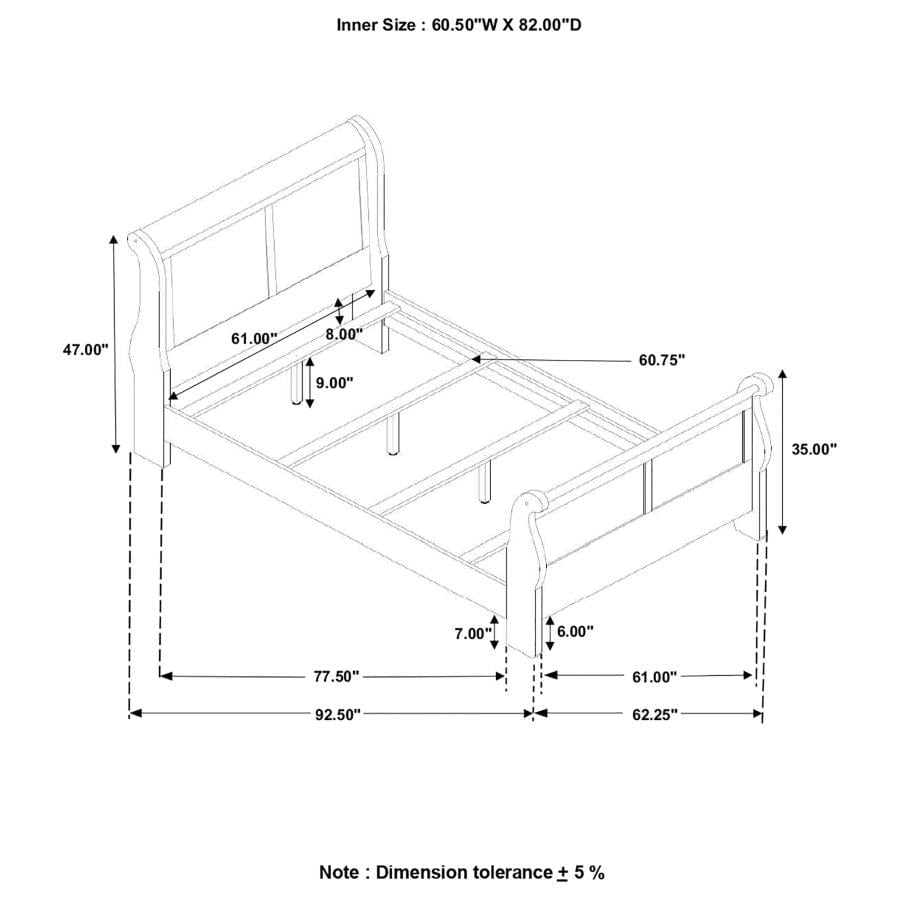 Inner Size : 60.50"W X 82.00"D

47.00"

61.00"

8.00"

9.00"

60.75"

35.00"

7.00"

6.00"

77.50"

61.00"

92.50"

62.25"

Note : Dimension tolerance $\pm$ 5 %